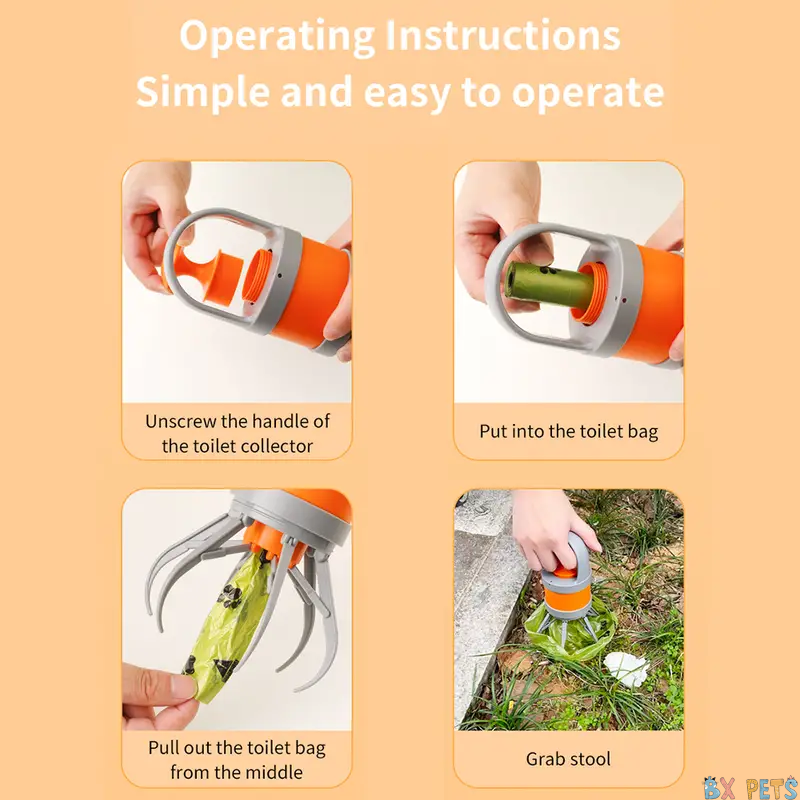 Operating Instructions
Simple and easy to operate

Unscrew the handle of the toilet collector

Put into the toilet bag

Pull out the toilet bag from the middle

Grab stool

BX PETS