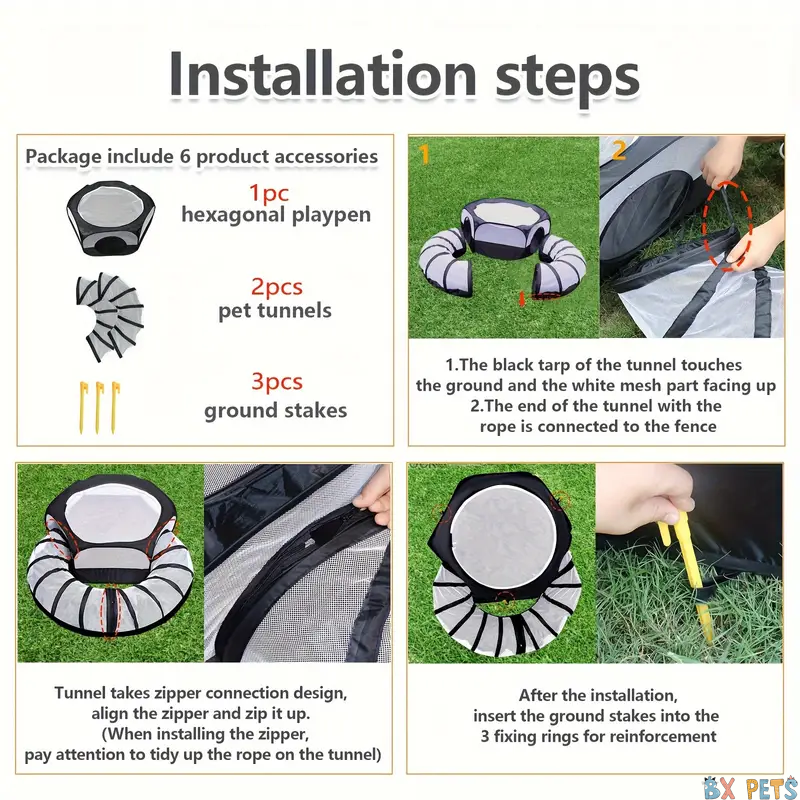 Installation steps

Package include 6 product accessories

1pc
hexagonal playpen

2pcs
pet tunnels

3pcs
ground stakes

1

2

1.The black tarp of the tunnel touches the ground and the white mesh part facing up
2.The end of the tunnel with the rope is connected to the fence

Tunnel takes zipper connection design, align the zipper and zip it up.
(When installing the zipper, pay attention to tidy up the rope on the tunnel)

After the installation, insert the ground stakes into the 3 fixing rings for reinforcement

BX PETS