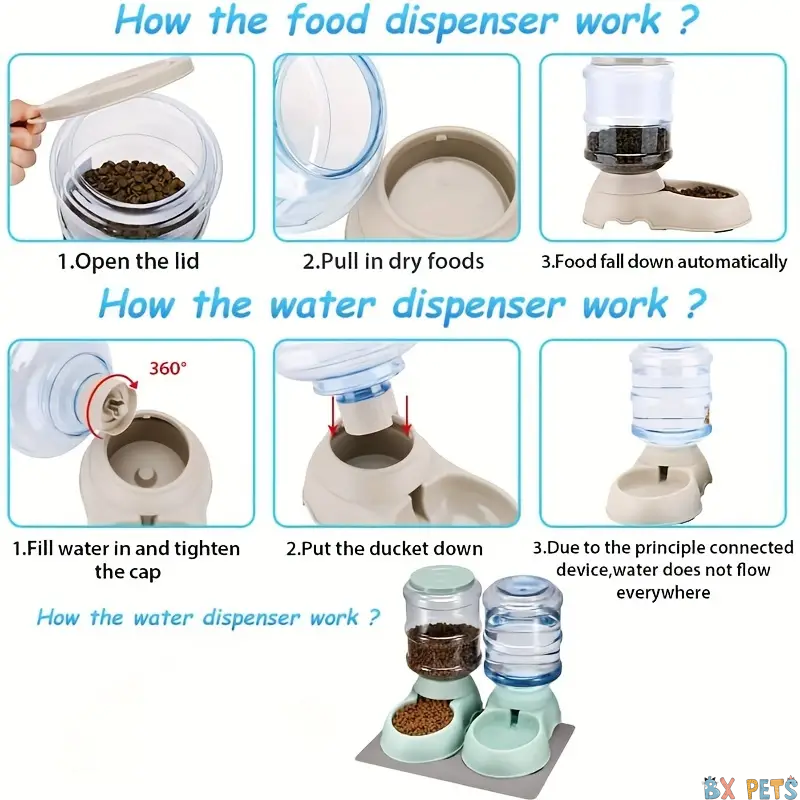 How the food dispenser work ?

1.Open the lid

2.Pull in dry foods

3.Food fall down automatically

How the water dispenser work ?

360°

1.Fill water in and tighten the cap

2.Put the ducket down

3.Due to the principle connected device,water does not flow everywhere

How the water dispenser work ?

BX PETS