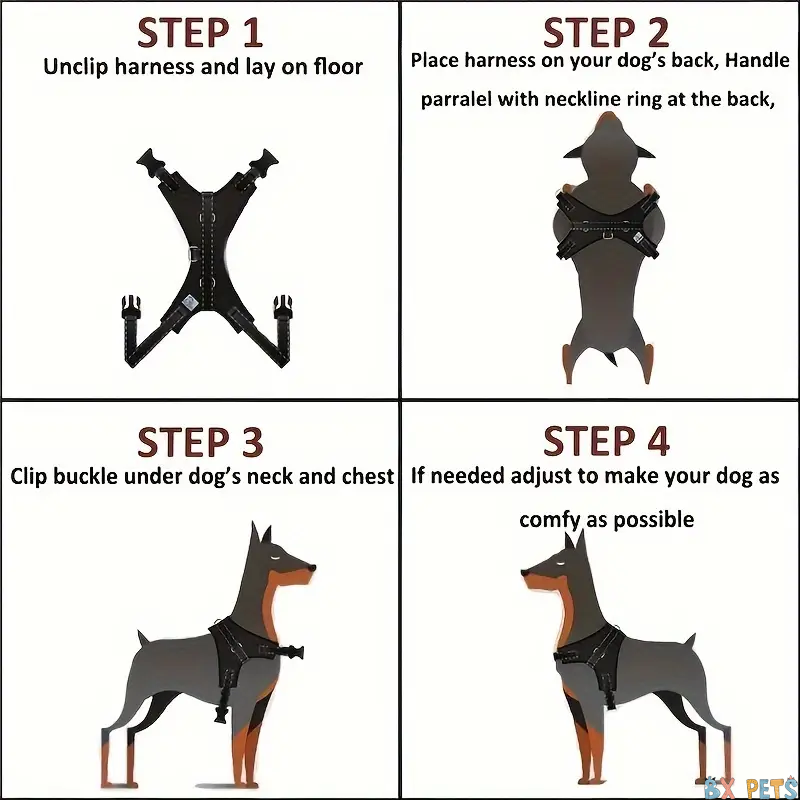 STEP 1
Unclip harness and lay on floor

STEP 2
Place harness on your dog's back, Handle parralel with neckline ring at the back,

STEP 3
Clip buckle under dog's neck and chest

STEP 4
If needed adjust to make your dog as comfy as possible

BX PETS