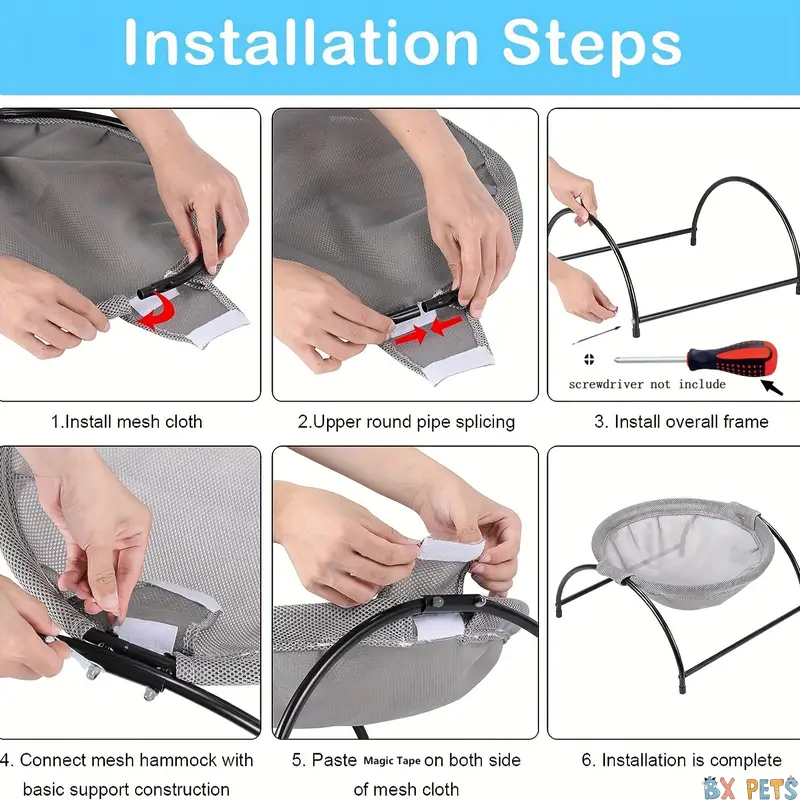 Installation Steps

screwdriver not include

1.Install mesh cloth

2.Upper round pipe splicing

3. Install overall frame

4. Connect mesh hammock with basic support construction

5. Paste Magic Tape on both side of mesh cloth

6. Installation is complete

BX PETS