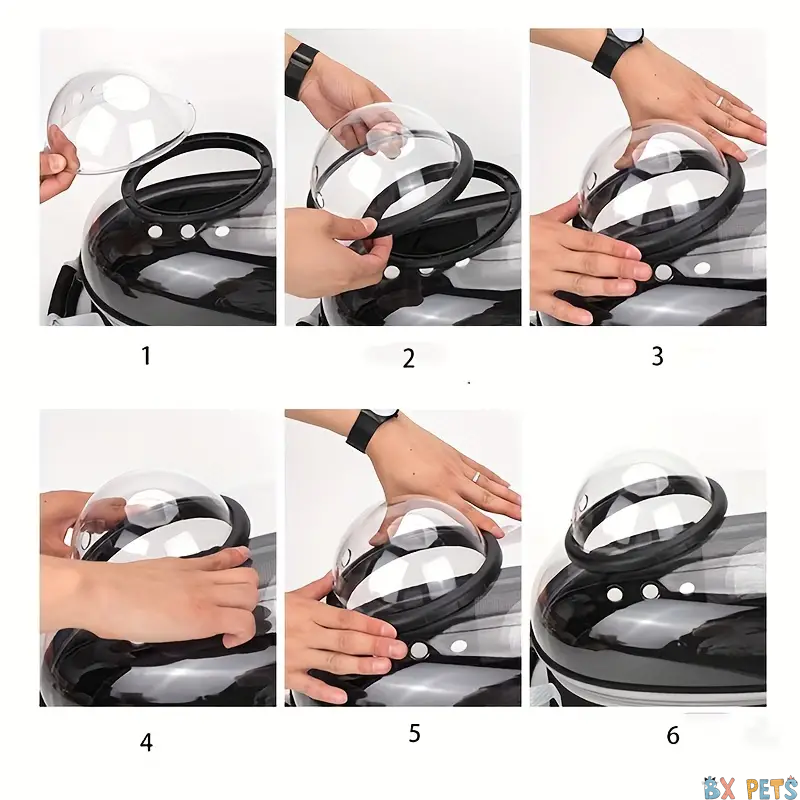 1

2

3

4

5

6

BX PETS