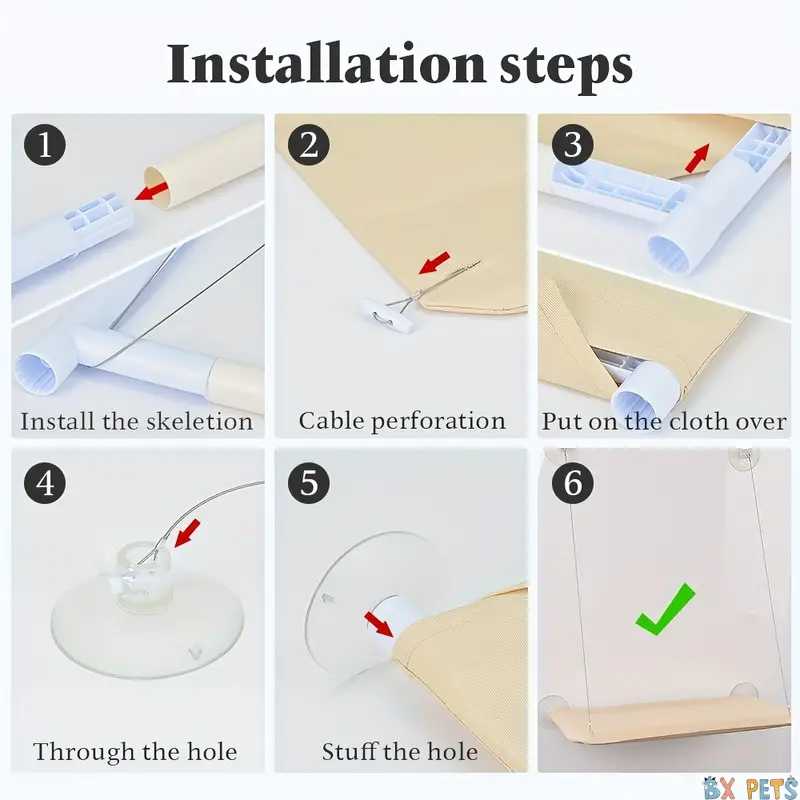 Installation steps

1
Install the skeletion

2
Cable perforation

3
Put on the cloth over

4
Through the hole

5
Stuff the hole

6

BX PETS