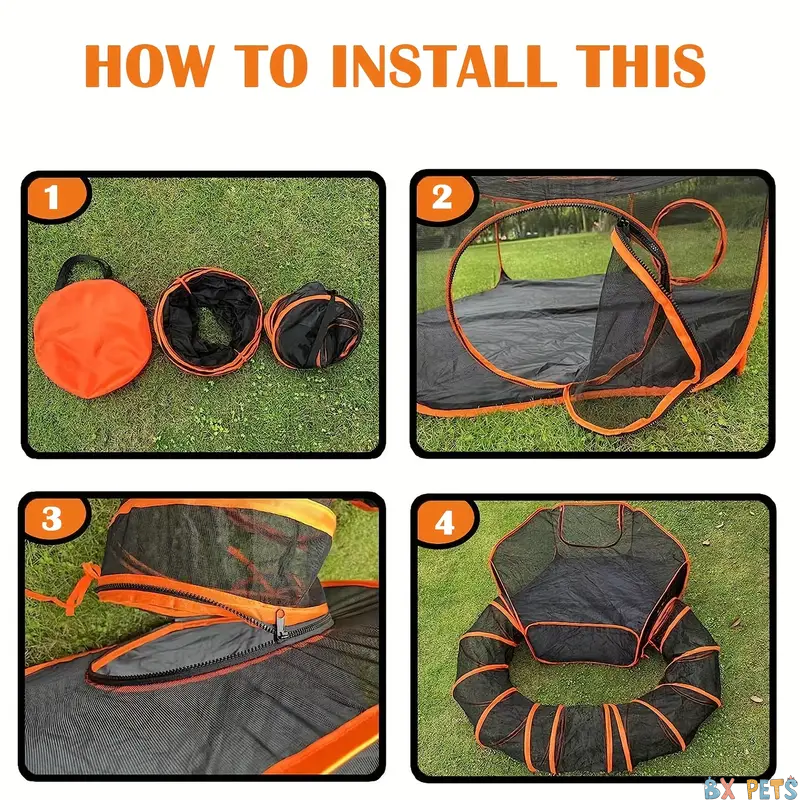 HOW TO INSTALL THIS

1

2

3

4

BX PETS