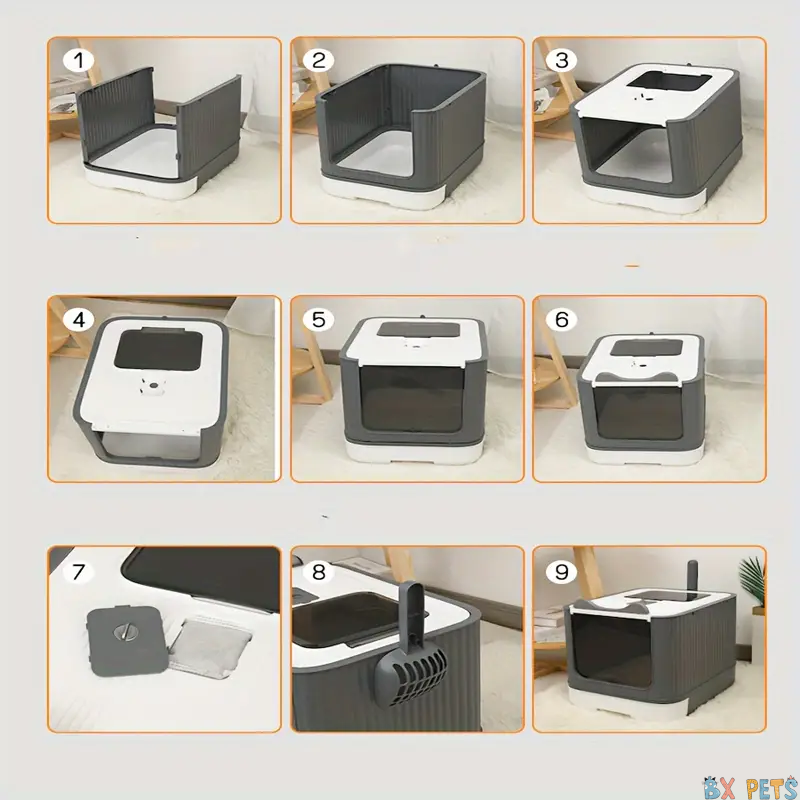 1
2
3
4
5
6
7
8
9
BX PETS