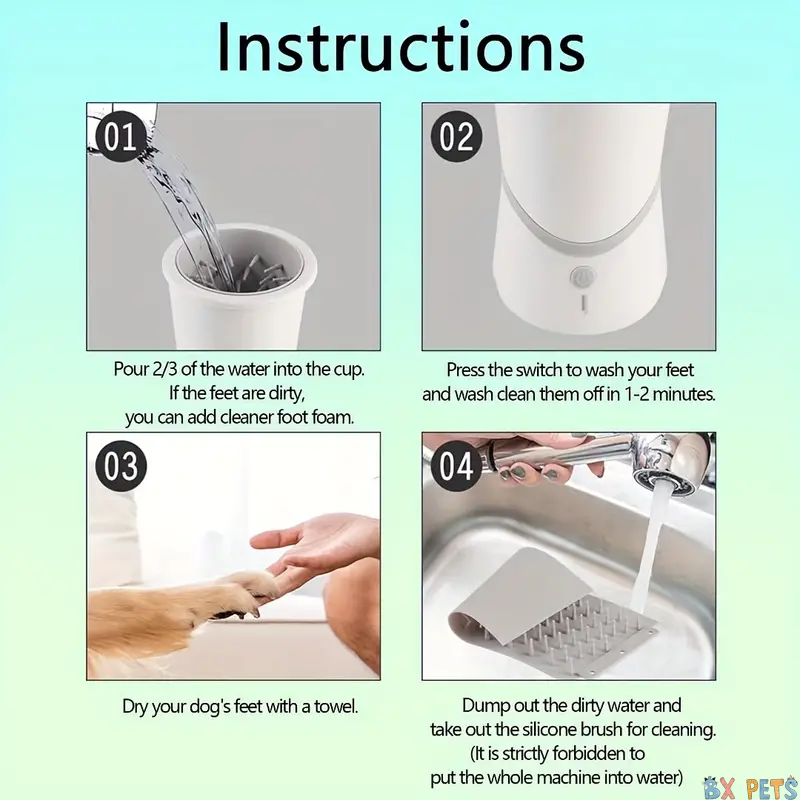 Instructions

01

Pour 2/3 of the water into the cup. If the feet are dirty, you can add cleaner foot foam.

02

Press the switch to wash your feet and wash clean them off in 1-2 minutes.

03

Dry your dog's feet with a towel.

04

Dump out the dirty water and take out the silicone brush for cleaning. (It is strictly forbidden to put the whole machine into water)

BX PETS